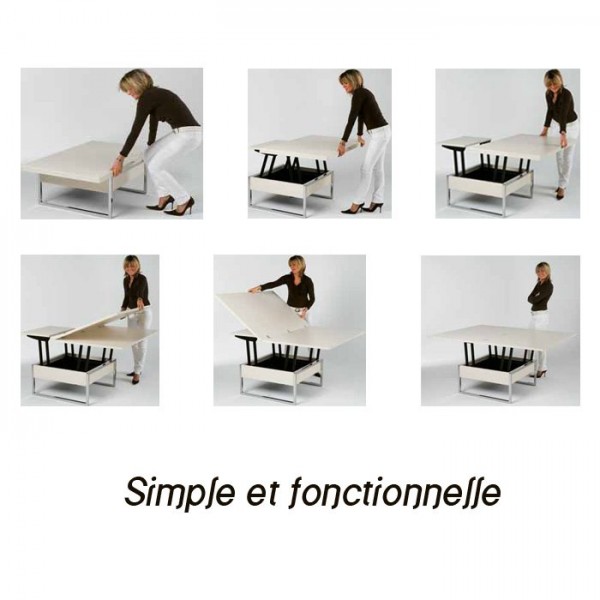 Simple et fonctionnelle