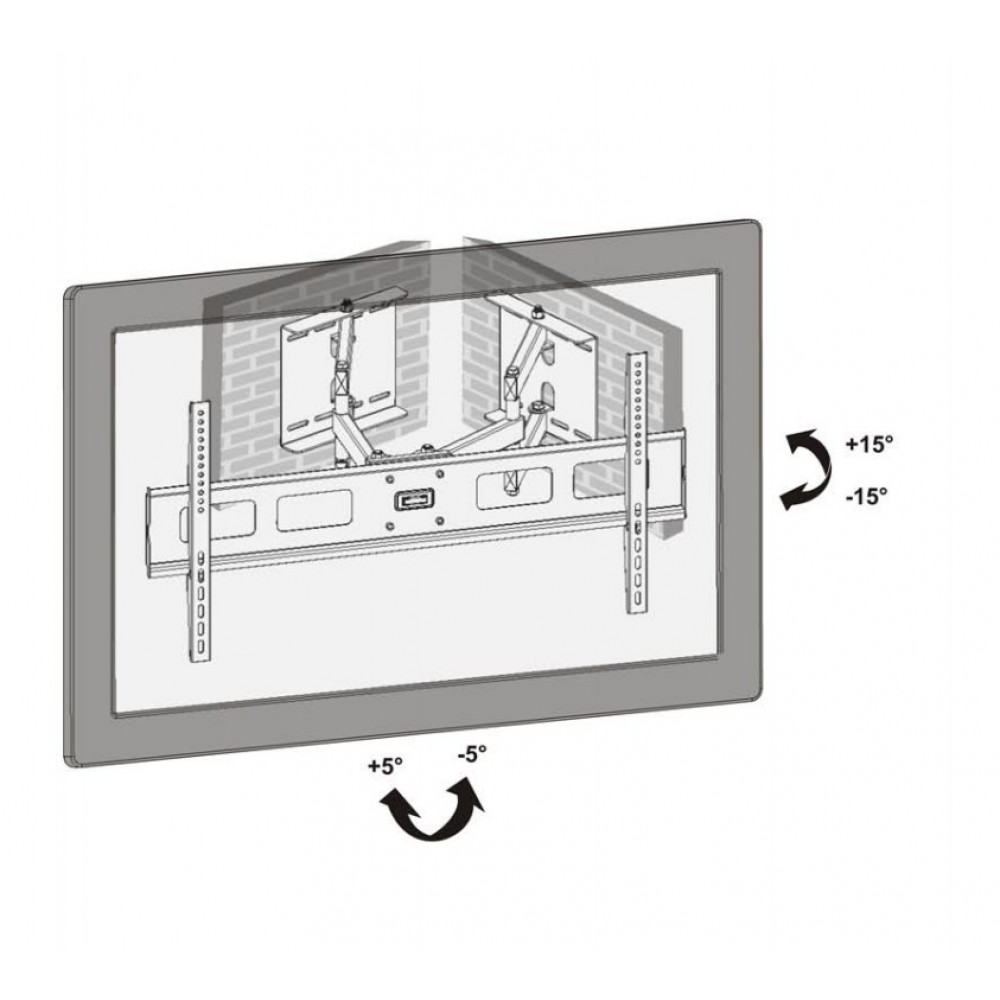 +15°
-15°
+5°
-5°