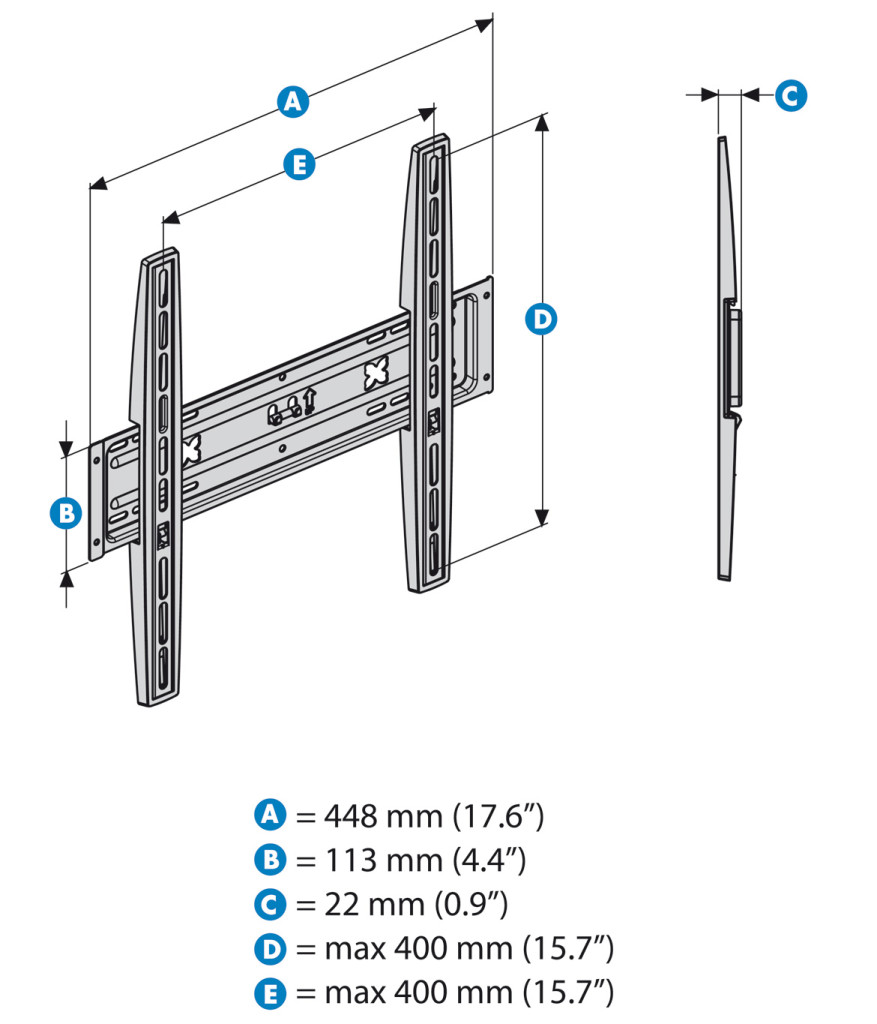 A
E
C
D
B

A = 448 mm (17.6″)
B = 113 mm (4.4″)
C = 22 mm (0.9″)
D = max 400 mm (15.7″)
E = max 400 mm (15.7″)