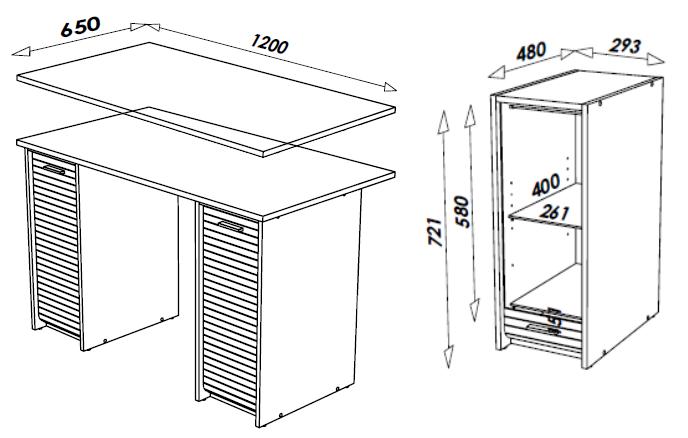 650
1200
480
293
721
580
400
261