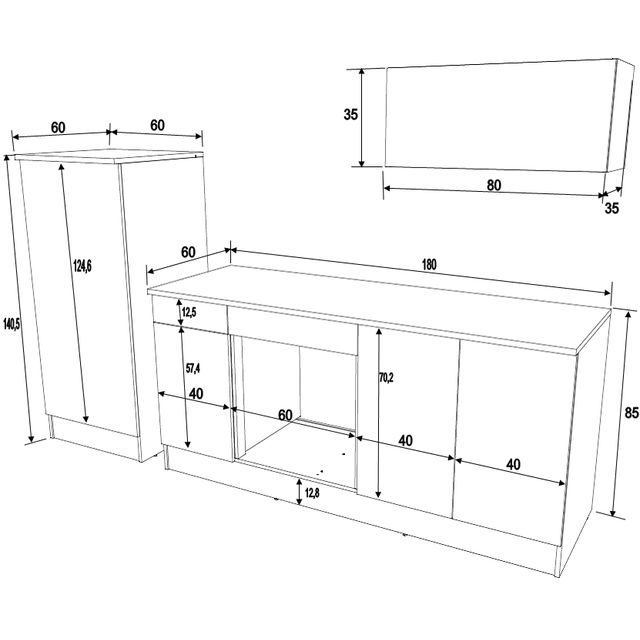 35
80
35
60
60
124,6
140,5
60
180
12,5
57,4
40
60
70,2
40
40
85
12,8