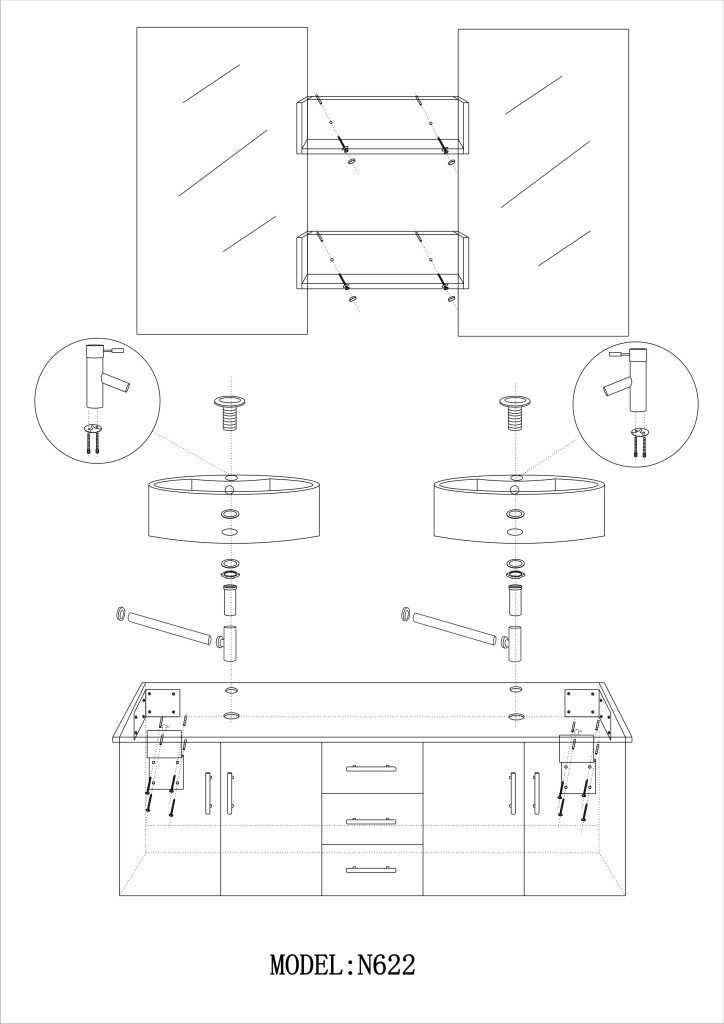 MODEL:N622